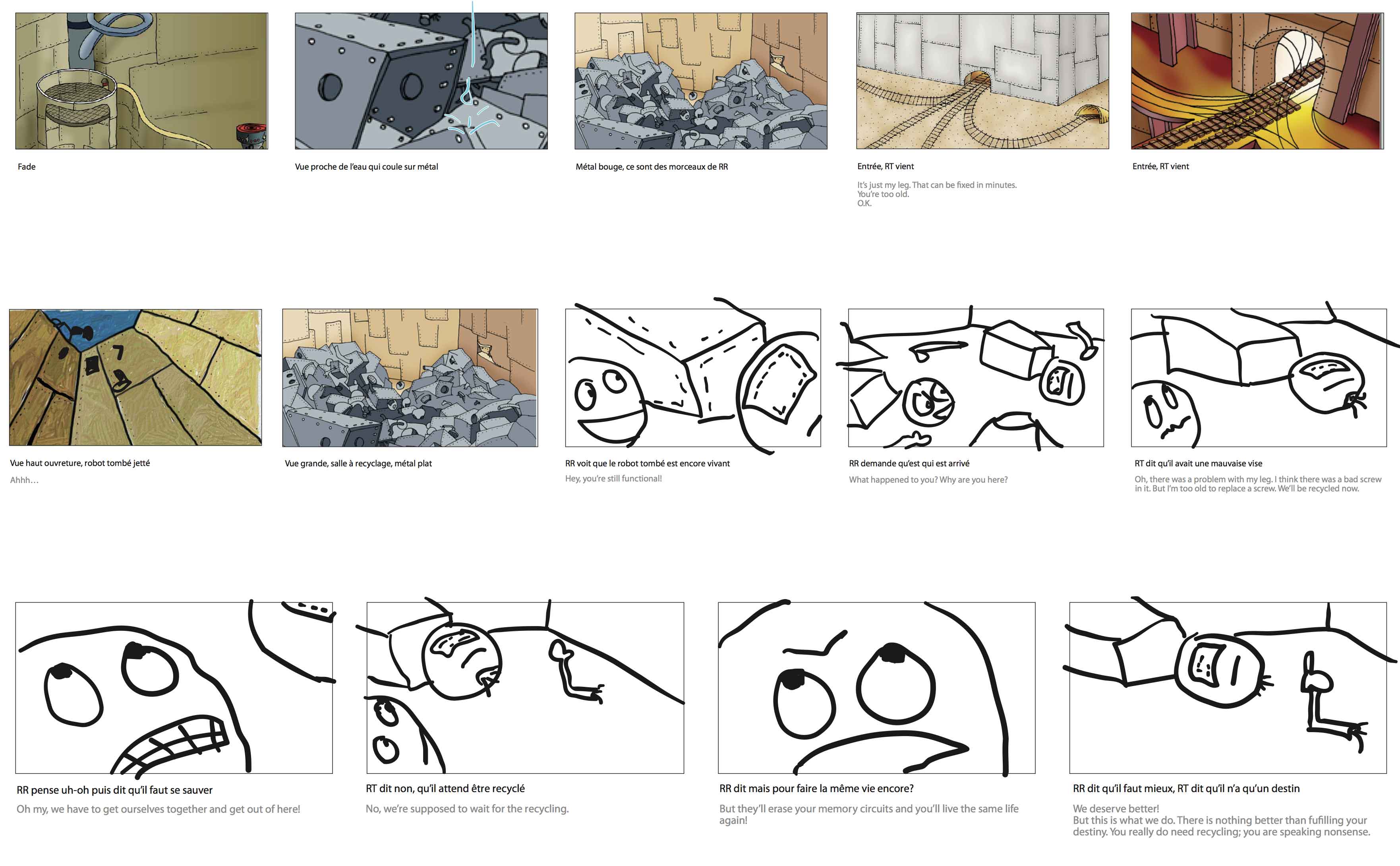 Fade

Vue proche de l'eau qui coule sur métal

Métal bouge, ce sont des morceaux de RR

Entrée, RT vient

It's just my leg. That can be fixed in minutes.
You're too old.
O.K.

Entrée, RT vient

Vue haut ouvreture, robot tombé jetté

Ahhh...

Vue grande, salle à recyclage, métal plat

RR voit que le robot tombé est encore vivant

Hey, you're still functional!

RR demande qu'est qui est arrivé

What happened to you? Why are you here?

RT dit qu'il avait une mauvaise vise

Oh, there was a problem with my leg. I think there was a bad screw in it. But I'm too old to replace a screw. We'll be recycled now.

RR pense uh-oh puis dit qu'il faut se sauver

Oh my, we have to get ourselves together and get out of here!

RT dit non, qu'il attend être recyclé

No, we're supposed to wait for the recycling.

RR dit mais pour faire la même vie encore?

But they'll erase your memory circuits and you'll live the same life again!

RR dit qu'il faut mieux, RT dit qu'il n'a qu'un destin

We deserve better!
But this is what we do. There is nothing better than fufilling your destiny. You really do need recycling; you are speaking nonsense.