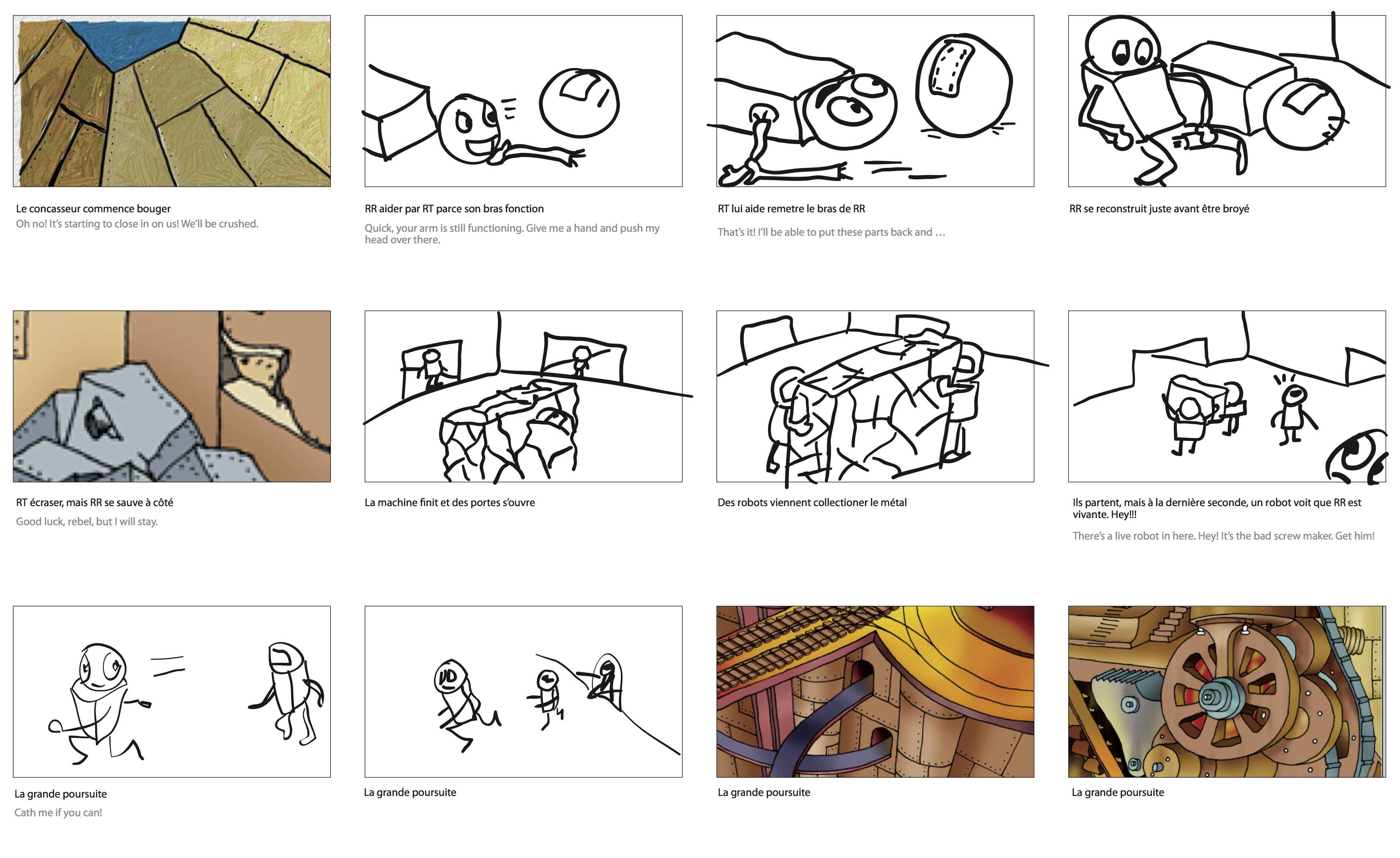 Le concasseur commence bouger
Oh no! It's starting to close in on us! We'll be crushed.

RR aider par RT parce son bras fonction
Quick, your arm is still functioning. Give me a hand and push my head over there.

RT lui aide remetre le bras de RR
That's it! I'll be able to put these parts back and …

RR se reconstruit juste avant être broyé

RT écraser, mais RR se sauve à côté
Good luck, rebel, but I will stay.

La machine finit et des portes s'ouvre

Des robots viennent collectioner le métal

Ils partent, mais à la dernière seconde, un robot voit que RR est vivante. Hey!!!
There's a live robot in here. Hey! It's the bad screw maker. Get him!

La grande poursuite
Cath me if you can!

La grande poursuite

La grande poursuite

La grande poursuite