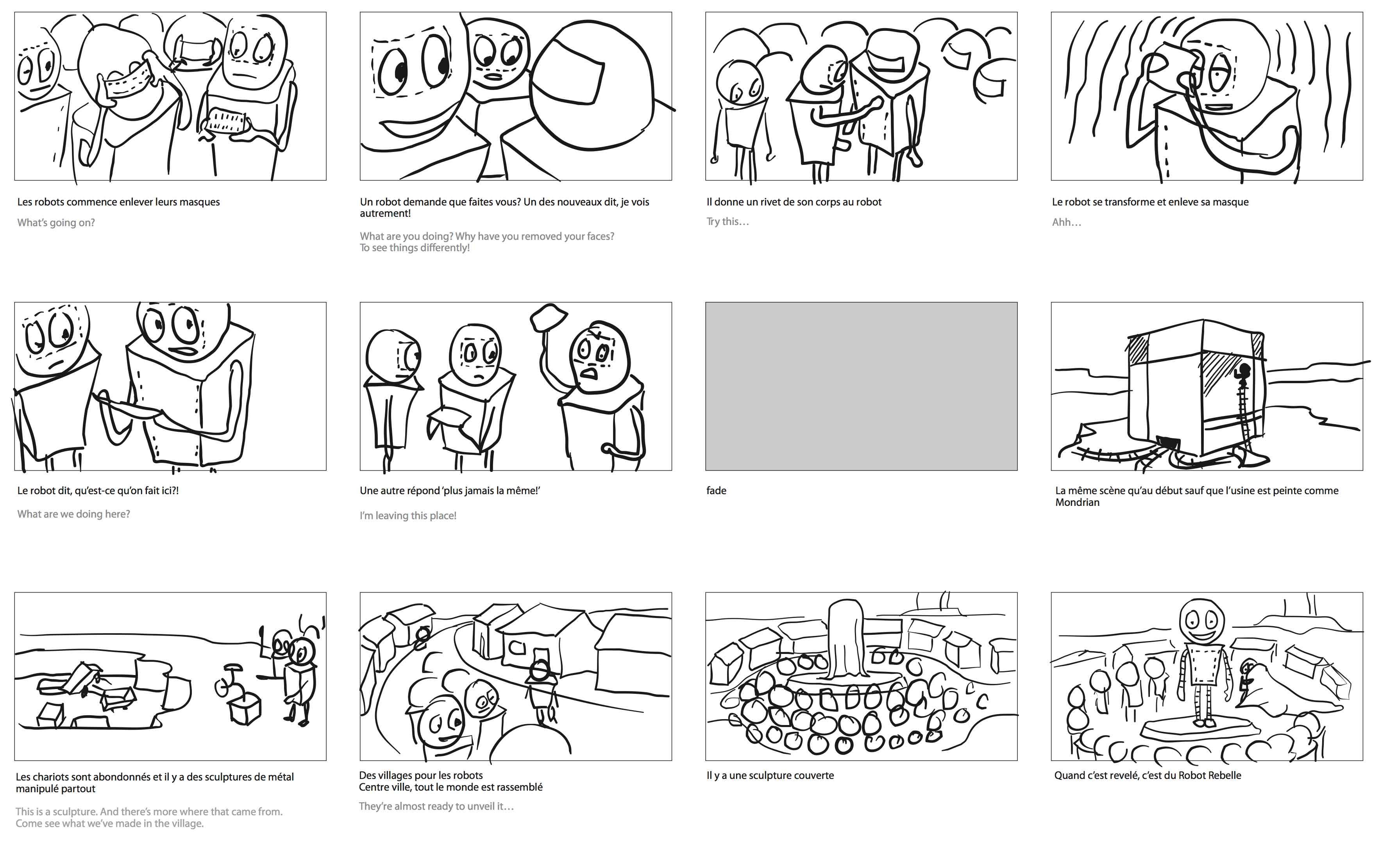 Les robots commence enlever leurs masques

What's going on?

Un robot demande que faites vous? Un des nouveaux dit, je vois autrement!

What are you doing? Why have you removed your faces?
To see things differently!

Il donne un rivet de son corps au robot

Try this…

Le robot se transforme et enleve sa masque

Ahh…

Le robot dit, qu'est-ce qu'on fait ici?!

What are we doing here?

Une autre répond 'plus jamais la même!'

I'm leaving this place!

fade

La même scène qu'au début sauf que l'usine est peinte comme Mondrian

Les chariots sont abondonnés et il y a des sculptures de métal manipulé partout

This is a sculpture. And there's more where that came from.
Come see what we've made in the village.

Des villages pour les robots
Centre ville, tout le monde est rassemblé

They're almost ready to unveil it…

Il y a une sculpture couverte

Quand c'est revelé, c'est du Robot Rebelle